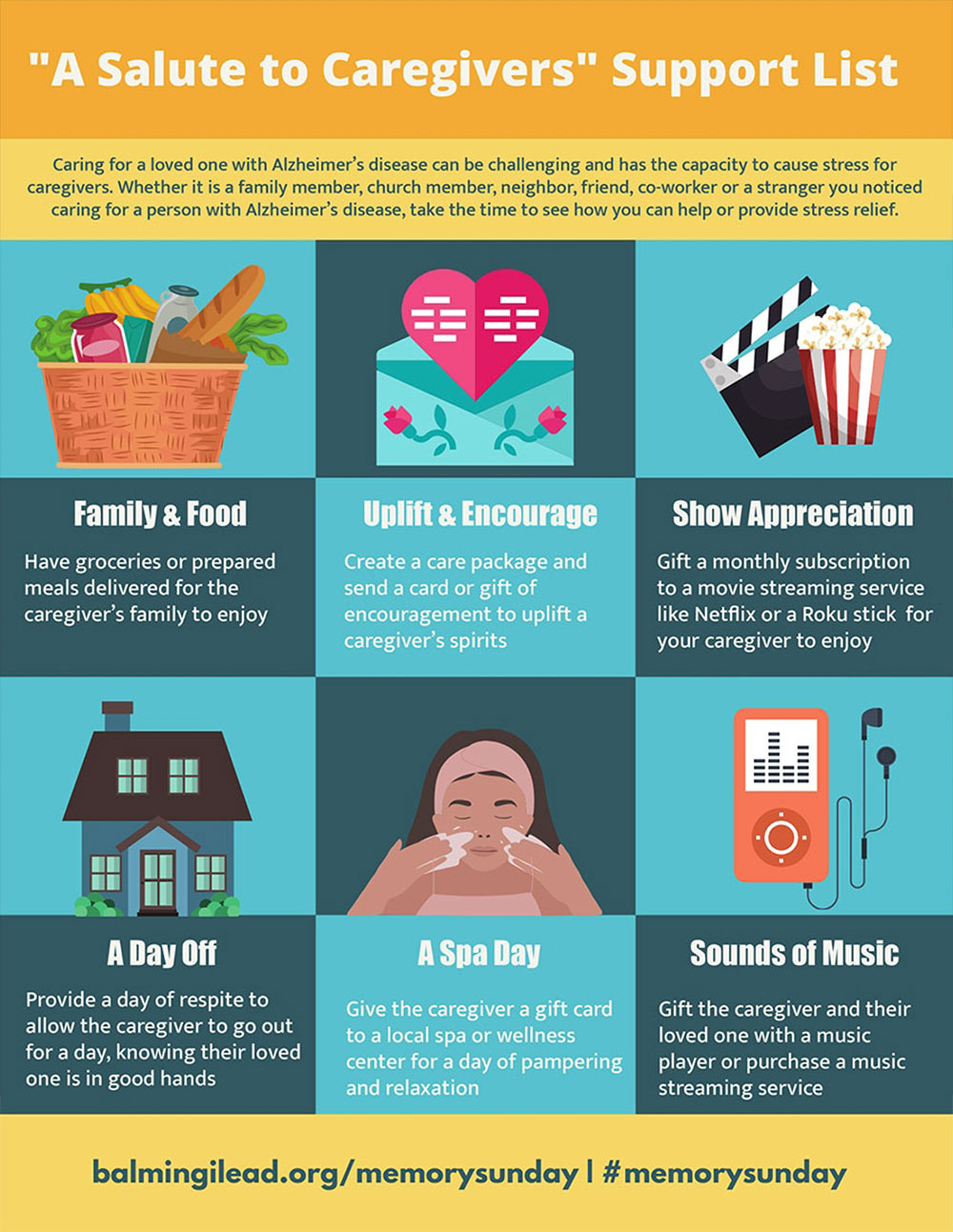 "A Salute to Caregivers" Support List

Caring for a loved one with Alzheimer's disease can be challenging and has the capacity to cause stress for caregivers. Whether it is a family member, church member, neighbor, friend, co-worker or a stranger you noticed caring for a person with Alzheimer's disease, take the time to see how you can help or provide stress relief.

Family & Food

Have groceries or prepared meals delivered for the caregiver's family to enjoy

Uplift & Encourage

Create a care package and send a card or gift of encouragement to uplift a caregiver's spirits

Show Appreciation

Gift a monthly subscription to a movie streaming service like Netflix or a Roku stick for your caregiver to enjoy

A Day Off

Provide a day of respite to allow the caregiver to go out for a day, knowing their loved one is in good hands

A Spa Day

Give the caregiver a gift card to a local spa or wellness center for a day of pampering and relaxation

Sounds of Music

Gift the caregiver and their loved one with a music player or purchase a music streaming service

balmingilead.org/memorysunday | #memorysunday