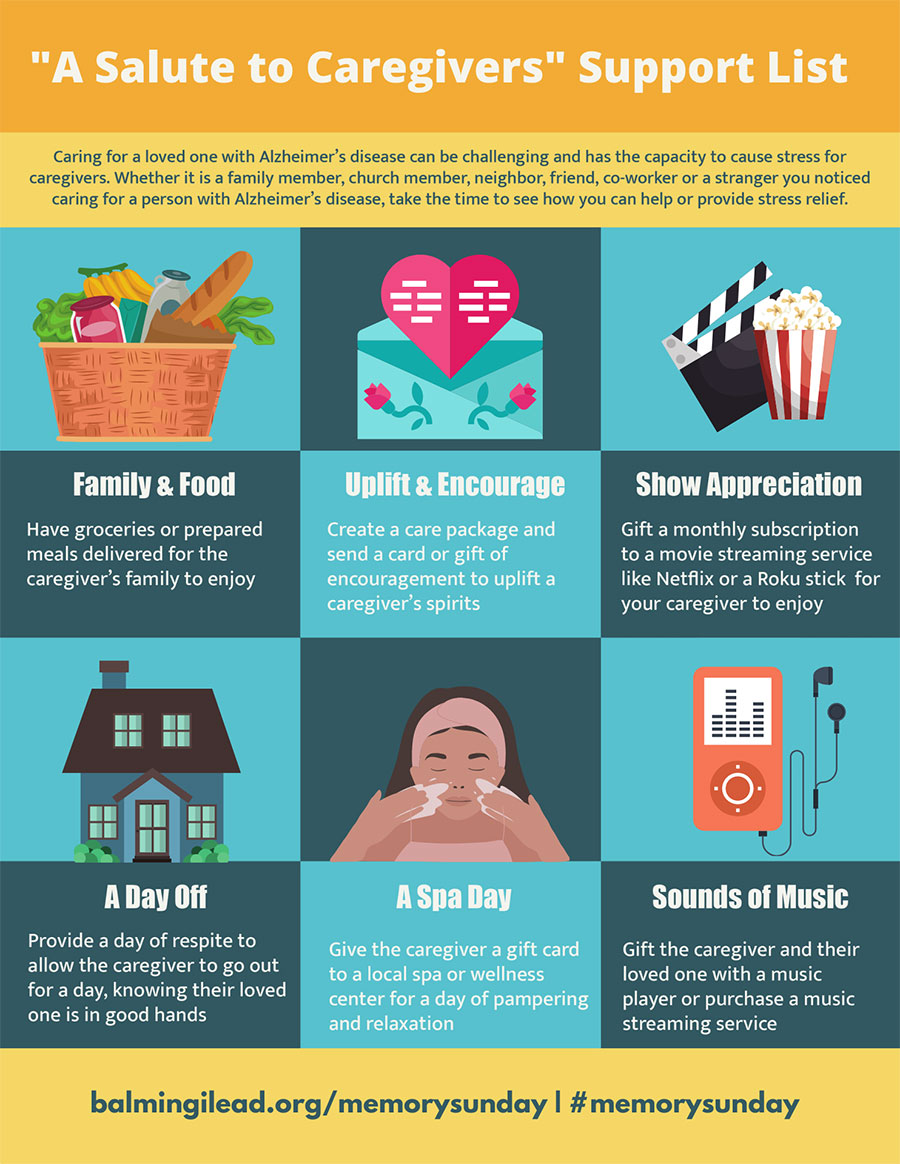 "A Salute to Caregivers" Support List

Caring for a loved one with Alzheimer's disease can be challenging and has the capacity to cause stress for caregivers. Whether it is a family member, church member, neighbor, friend, co-worker or a stranger you noticed caring for a person with Alzheimer's disease, take the time to see how you can help or provide stress relief.

Family & Food

Have groceries or prepared meals delivered for the caregiver's family to enjoy

Uplift & Encourage

Create a care package and send a card or gift of encouragement to uplift a caregiver's spirits

Show Appreciation

Gift a monthly subscription to a movie streaming service like Netflix or a Roku stick for your caregiver to enjoy

A Day Off

Provide a day of respite to allow the caregiver to go out for a day, knowing their loved one is in good hands

A Spa Day

Give the caregiver a gift card to a local spa or wellness center for a day of pampering and relaxation

Sounds of Music

Gift the caregiver and their loved one with a music player or purchase a music streaming service

balmingilead.org/memorysunday | #memorysunday